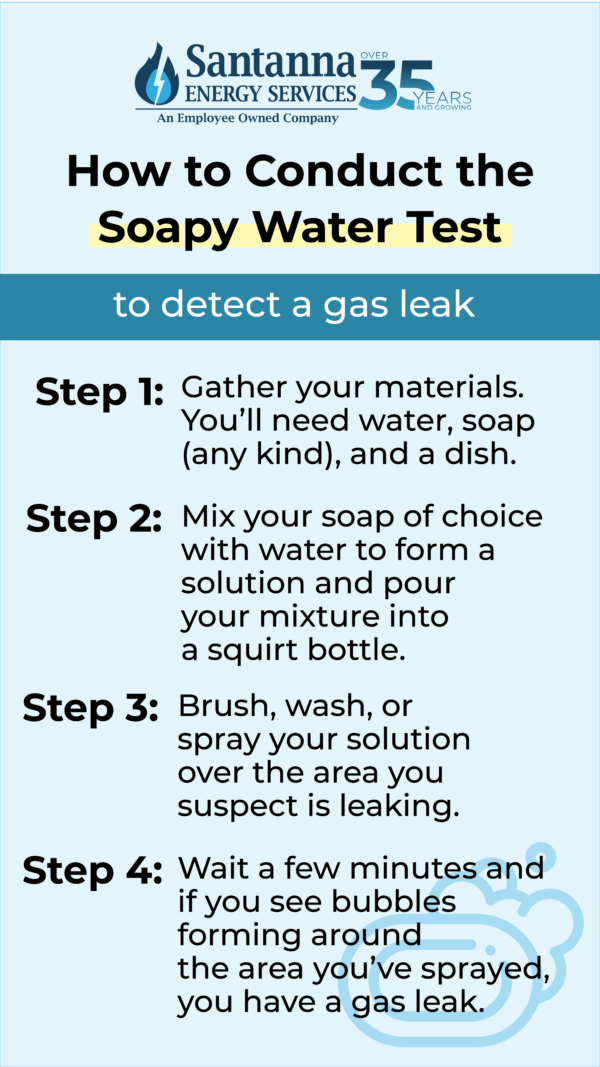 Santanna ENERGY SERVICES
An Employee Owned Company
OVER 35 YEARS AND GROWING

How to Conduct the Soapy Water Test

to detect a gas leak

Step 1: Gather your materials. You'll need water, soap (any kind), and a dish.

Step 2: Mix your soap of choice with water to form a solution and pour your mixture into a squirt bottle.

Step 3: Brush, wash, or spray your solution over the area you suspect is leaking.

Step 4: Wait a few minutes and if you see bubbles forming around the area you've sprayed, you have a gas leak.